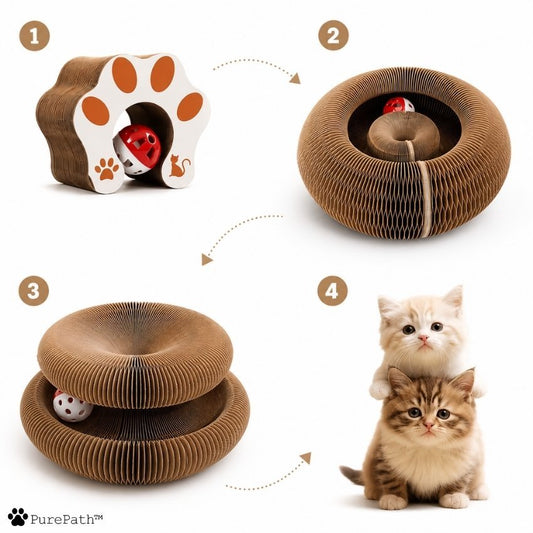 1
2
3
4
PurePath™